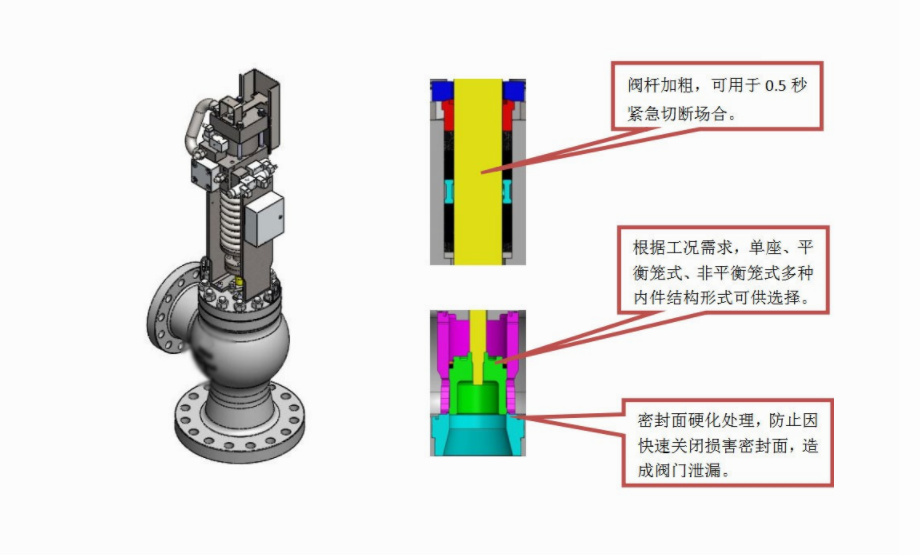 阀杆加粗，可用于 0.5 秒紧急切断场合。

根据工况需求，单座、平衡笼式、非平衡笼式多种内件结构形式可供选择。

密封面硬化处理，防止因快速关闭损害密封面，造成阀门泄漏。