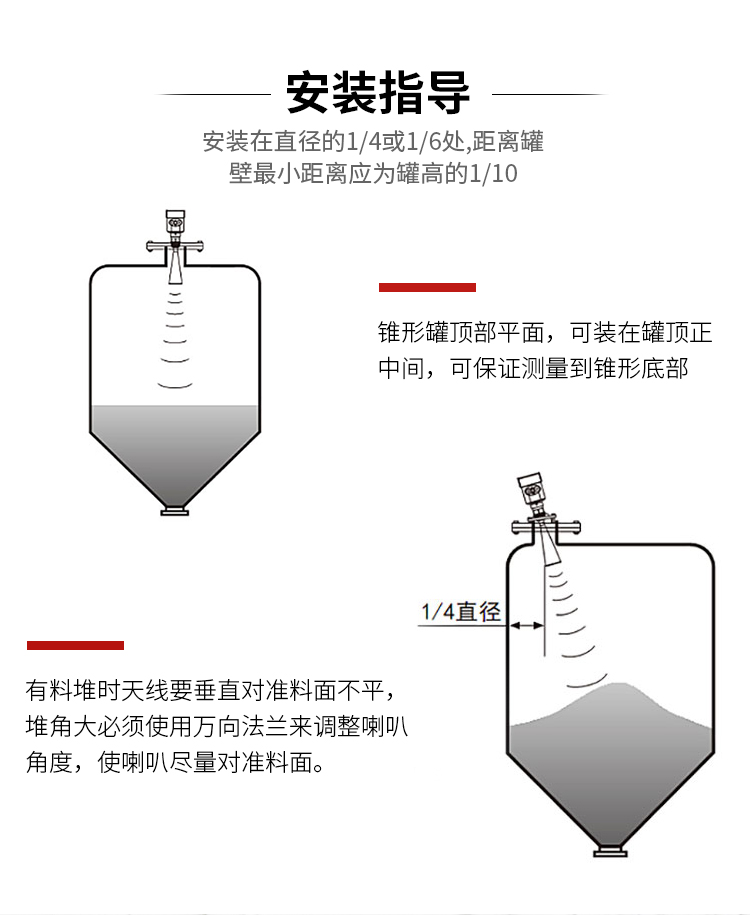 安装指导

安装在直径的1/4或1/6处,距离罐壁最小距离应为罐高的1/10

锥形罐顶部平面，可装在罐顶正中间，可保证测量到锥形底部

1/4直径

有料堆时天线要垂直对准料面不平，堆角大必须使用万向法兰来调整喇叭角度，使喇叭尽量对准料面。