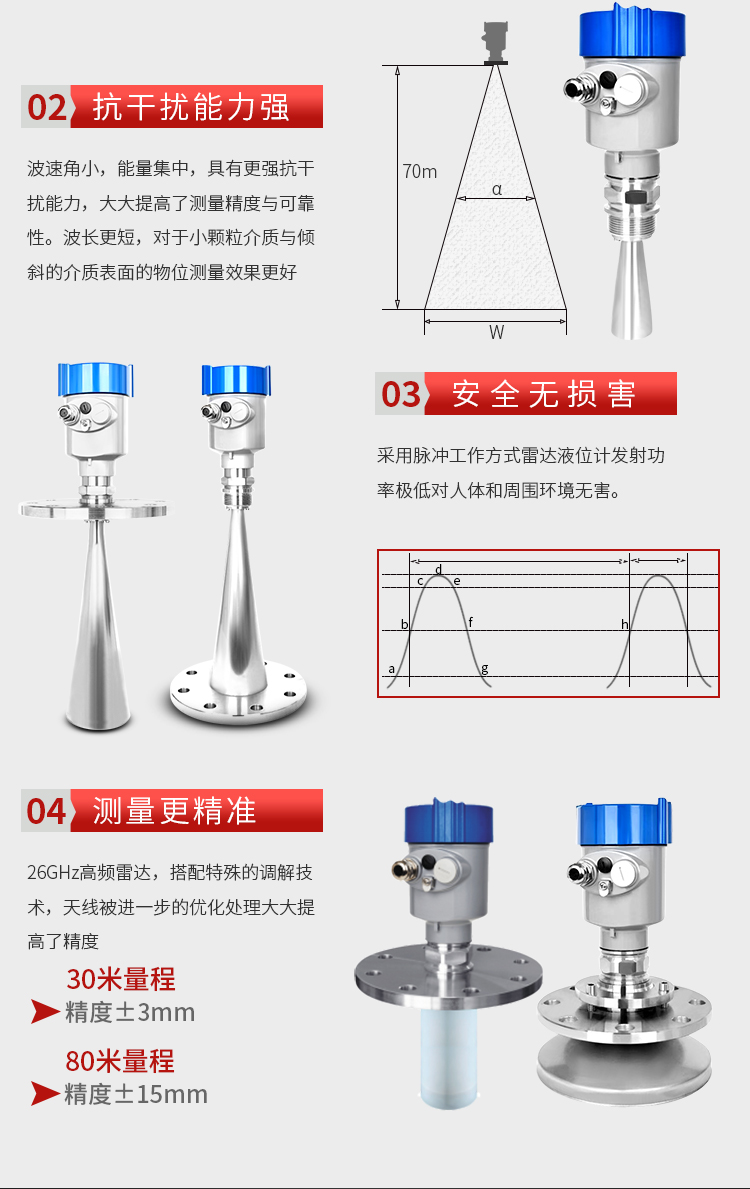 02 抗干扰能力强

波速角小，能量集中，具有更强抗干扰能力，大大提高了测量精度与可靠性。波长更短，对于小颗粒介质与倾斜的介质表面的物位测量效果更好

70m
α
W

03 安全无损害

采用脉冲工作方式雷达液位计发射功率极低对人体和周围环境无害。

d
c
e
b
f
h
a
g

04 测量更精准

26GHz高频雷达，搭配特殊的调解技术，天线被进一步的优化处理大大提高了精度

30米量程
精度±3mm

80米量程
精度±15mm