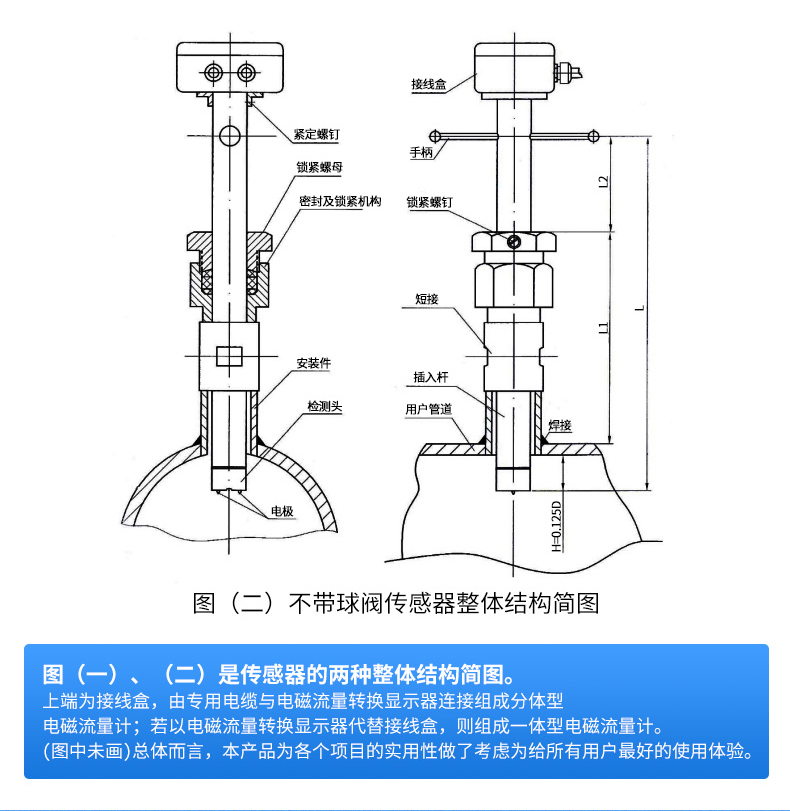 紧定螺钉

锁紧螺母

密封及锁紧机构

安装件

检测头

电极

接线盒

手柄

锁紧螺钉

短接

插入杆

用户管道

焊接

L2

L1

L

H=0.125D

图（二）不带球阀传感器整体结构简图

图（一）、（二）是传感器的两种整体结构简图。

上端为接线盒，由专用电缆与电磁流量转换显示器连接组成分体型电磁流量计；若以电磁流量转换显示器代替接线盒，则组成一体型电磁流量计。(图中未画)总体而言，本产品为各个项目的实用性做了考虑为给所有用户最好的使用体验。