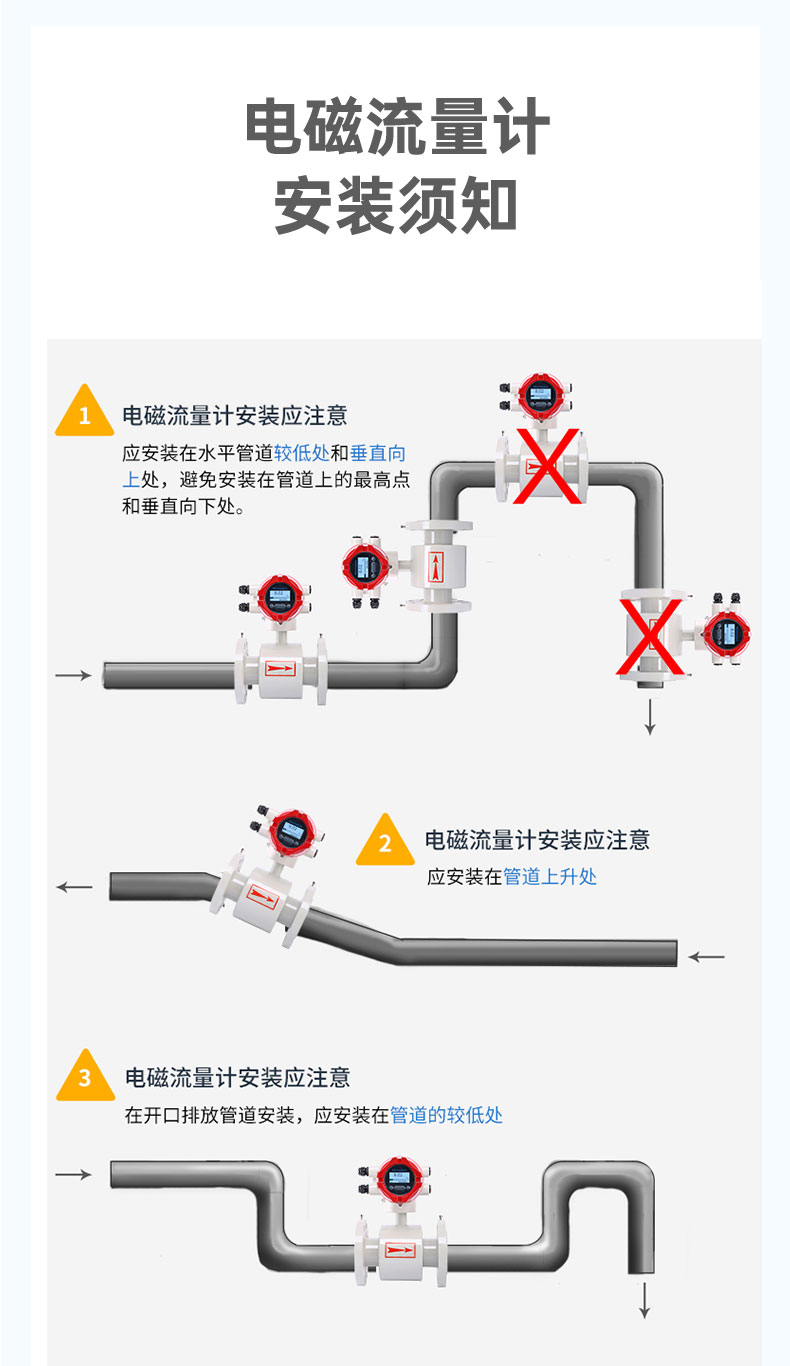 电磁流量计
安装须知

1 电磁流量计安装应注意
应安装在水平管道较低处和垂直向上处，避免安装在管道上的最高点和垂直向下处。

2 电磁流量计安装应注意
应安装在管道上升处

3 电磁流量计安装应注意
在开口排放管道安装，应安装在管道的较低处