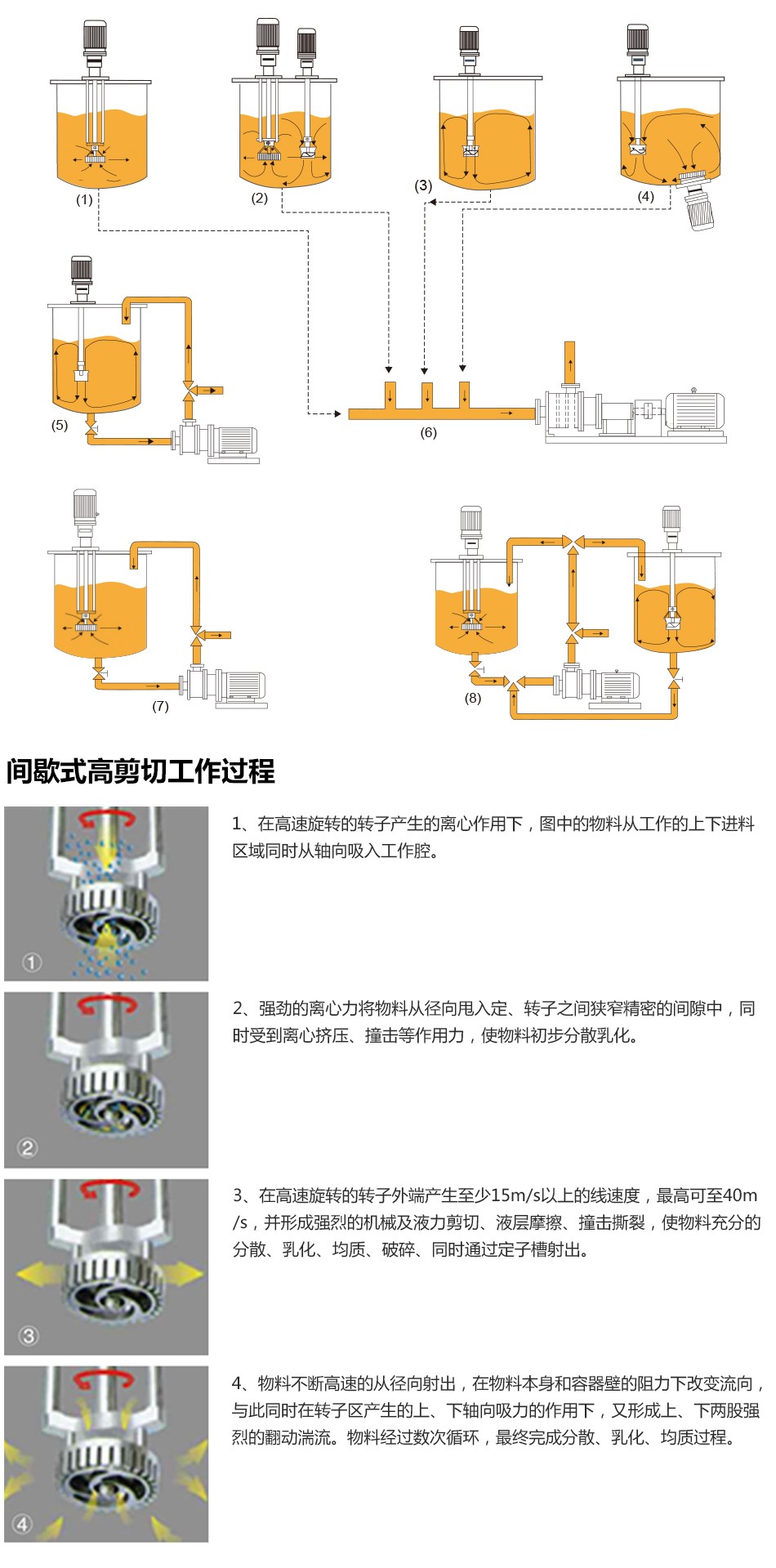 (1)

(2)

(3)

(4)

(5)

(6)

(7)

(8)

间歇式高剪切工作过程

①

1、在高速旋转的转子产生的离心作用下，图中的物料从工作的上下进料区域同时从轴向吸入工作腔。

②

2、强劲的离心力将物料从径向甩入定、转子之间狭窄精密的间隙中，同时受到离心挤压、撞击等作用力，使物料初步分散乳化。

③

3、在高速旋转的转子外端产生至少15m/s以上的线速度，最高可至40m/s，并形成强烈的机械及液力剪切、液层摩擦、撞击撕裂，使物料充分的分散、乳化、均质、破碎、同时通过定子槽射出。

④

4、物料不断高速的从径向射出，在物料本身和容器壁的阻力下改变流向，与此同时在转子区产生的上、下轴向吸力的作用下，又形成上、下两股强烈的翻动湍流。物料经过数次循环，最终完成分散、乳化、均质过程。