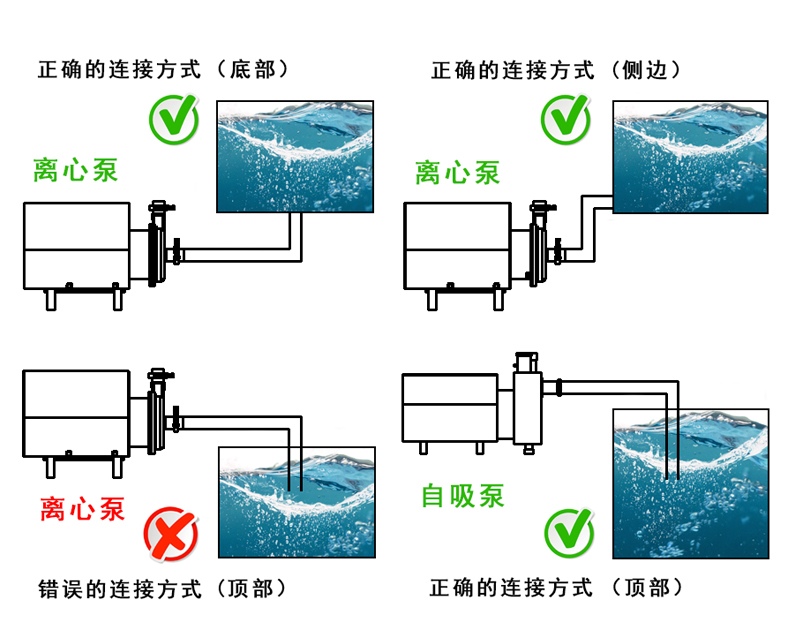 正确的连接方式（底部）

离心泵

正确的连接方式（侧边）

离心泵

离心泵

错误的连接方式（顶部）

自吸泵

正确的连接方式（顶部）