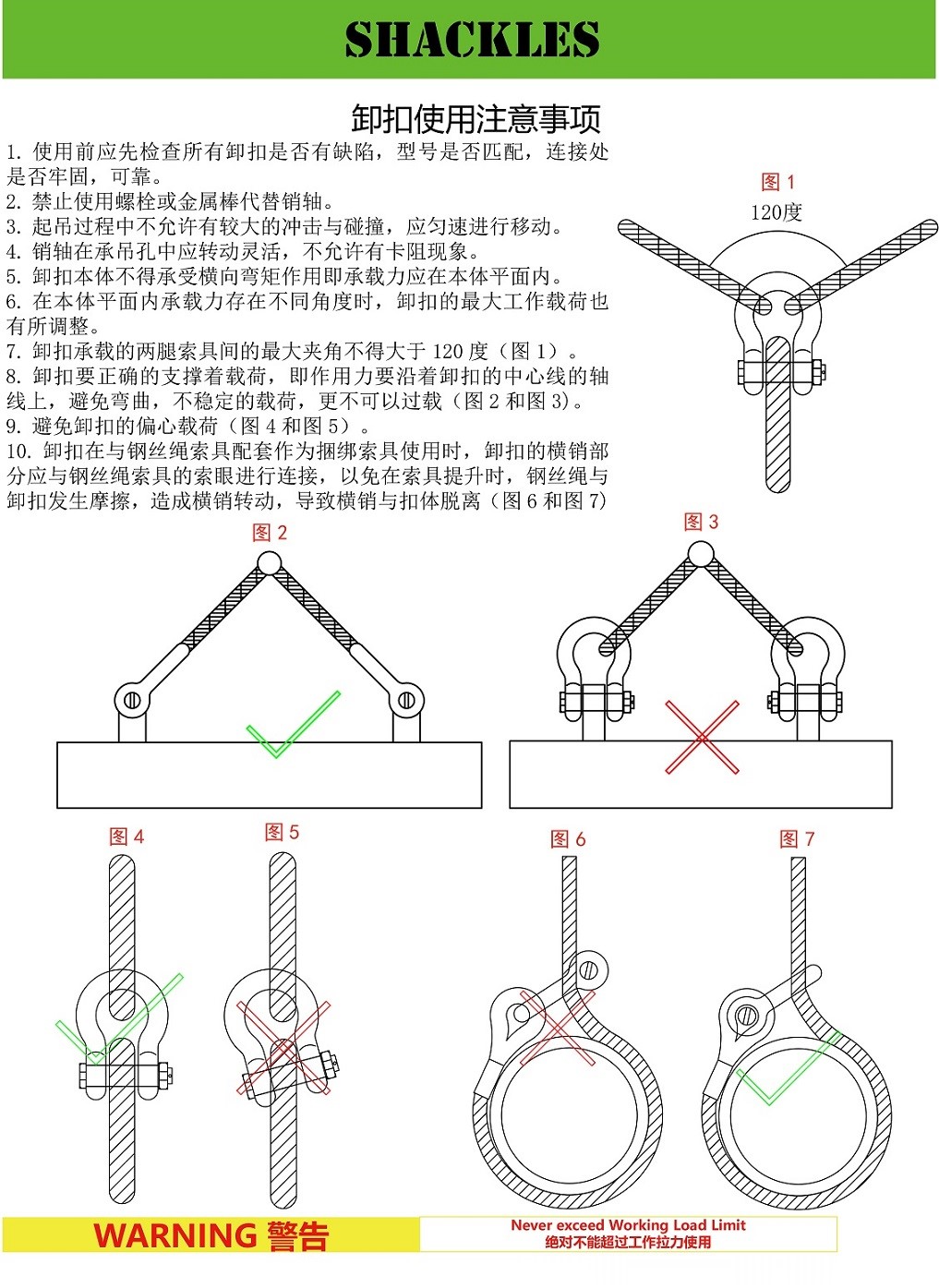 SHACKLES

卸扣使用注意事项

1. 使用前应先检查所有卸扣是否有缺陷，型号是否匹配，连接处是否牢固，可靠。
2. 禁止使用螺栓或金属棒代替销轴。
3. 起吊过程中不允许有较大的冲击与碰撞，应匀速进行移动。
4. 销轴在承吊孔中应转动灵活，不允许有卡阻现象。
5. 卸扣本体不得承受横向弯矩作用即承载力应在本体平面内。
6. 在本体平面内承载力存在不同角度时，卸扣的最大工作载荷也有所调整。
7. 卸扣承载的两腿索具间的最大夹角不得大于 120 度（图 1）。
8. 卸扣要正确的支撑着载荷，即作用力要沿着卸扣的中心线的轴线上，避免弯曲，不稳定的载荷，更不可以过载（图 2 和图 3）。
9. 避免卸扣的偏心载荷（图 4 和图 5）。
10. 卸扣在与钢丝绳索具配套作为捆绑索具使用时，卸扣的横销部分应与钢丝绳索具的索眼进行连接，以免在索具提升时，钢丝绳与卸扣发生摩擦，造成横销转动，导致横销与扣体脱离（图 6 和图 7）

图 1
120度

图 2

图 3

图 4

图 5

图 6

图 7

WARNING 警告

Never exceed Working Load Limit
绝对不能超过工作拉力使用