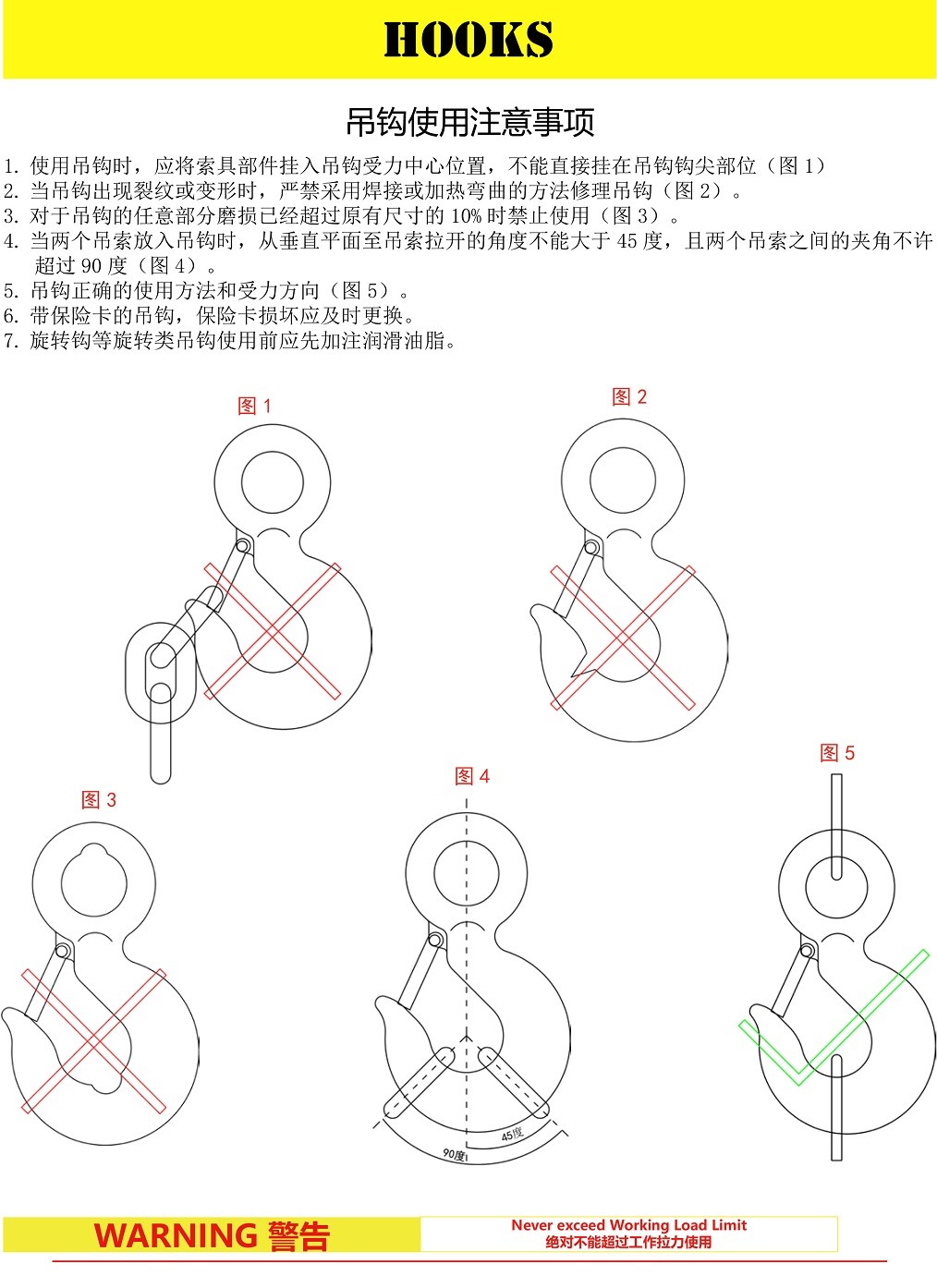 HOOKS

吊钩使用注意事项

1. 使用吊钩时，应将索具部件挂入吊钩受力中心位置，不能直接挂在吊钩钩尖部位（图 1）
2. 当吊钩出现裂纹或变形时，严禁采用焊接或加热弯曲的方法修理吊钩（图 2）。
3. 对于吊钩的任意部分磨损已经超过原有尺寸的 10% 时禁止使用（图 3）。
4. 当两个吊索放入吊钩时，从垂直平面至吊索拉开的角度不能大于 45 度，且两个吊索之间的夹角不许超过 90 度（图 4）。
5. 吊钩正确的使用方法和受力方向（图 5）。
6. 带保险卡的吊钩，保险卡损坏应及时更换。
7. 旋转钩等旋转类吊钩使用前应先加注润滑油脂。

图 1

图 2

图 3

图 4

45度

90度

图 5

WARNING 警告

Never exceed Working Load Limit
绝对不能超过工作拉力使用